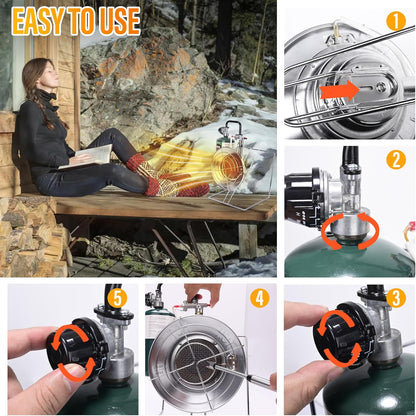 EASY TO USE

1

2

5

4

3