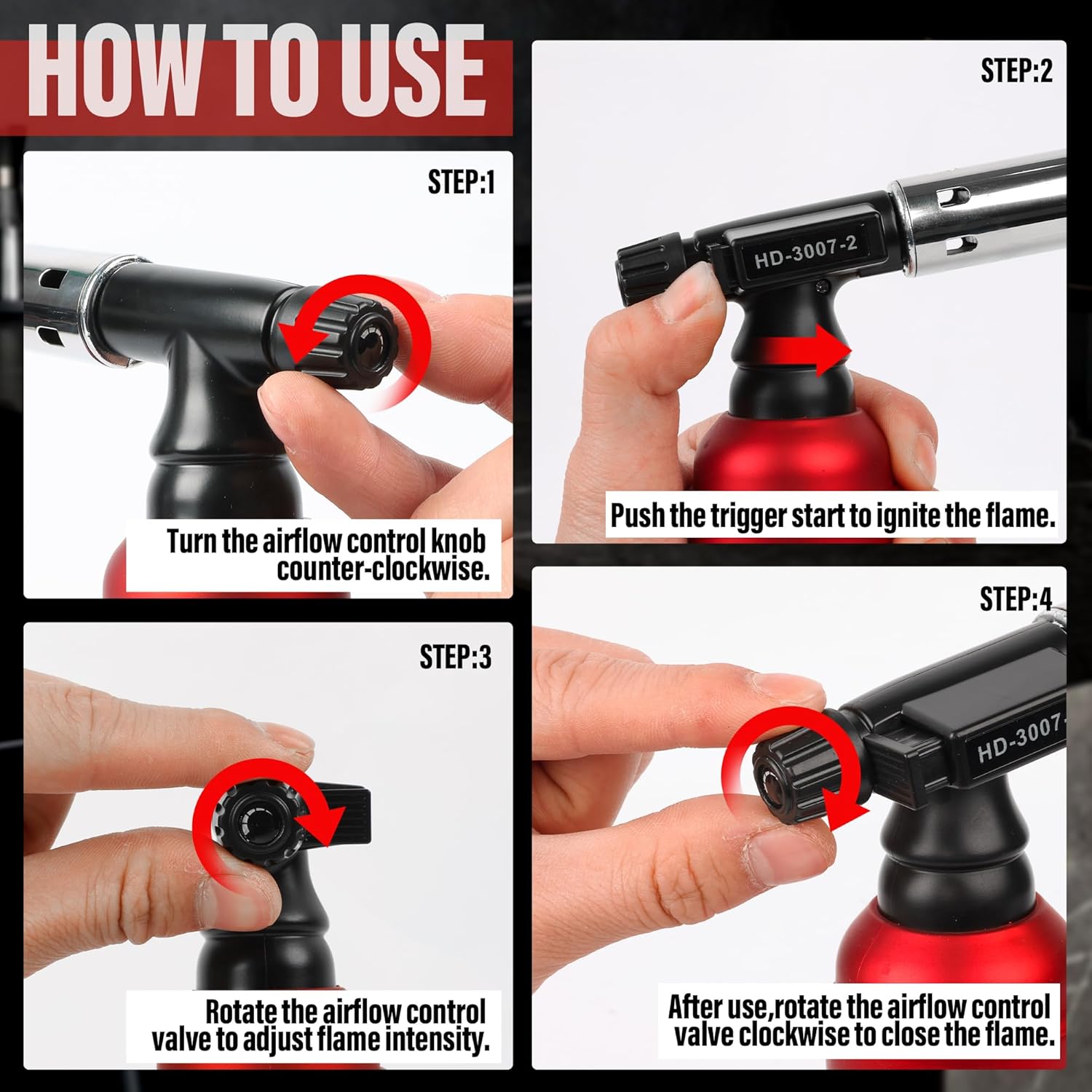 HOW TO USE

STEP:1

Turn the airflow control knob counter-clockwise.

STEP:2

HD-3007-2

Push the trigger start to ignite the flame.

STEP:3

Rotate the airflow control valve to adjust flame intensity.

STEP:4

HD-3007-

After use,rotate the airflow control valve clockwise to close the flame.