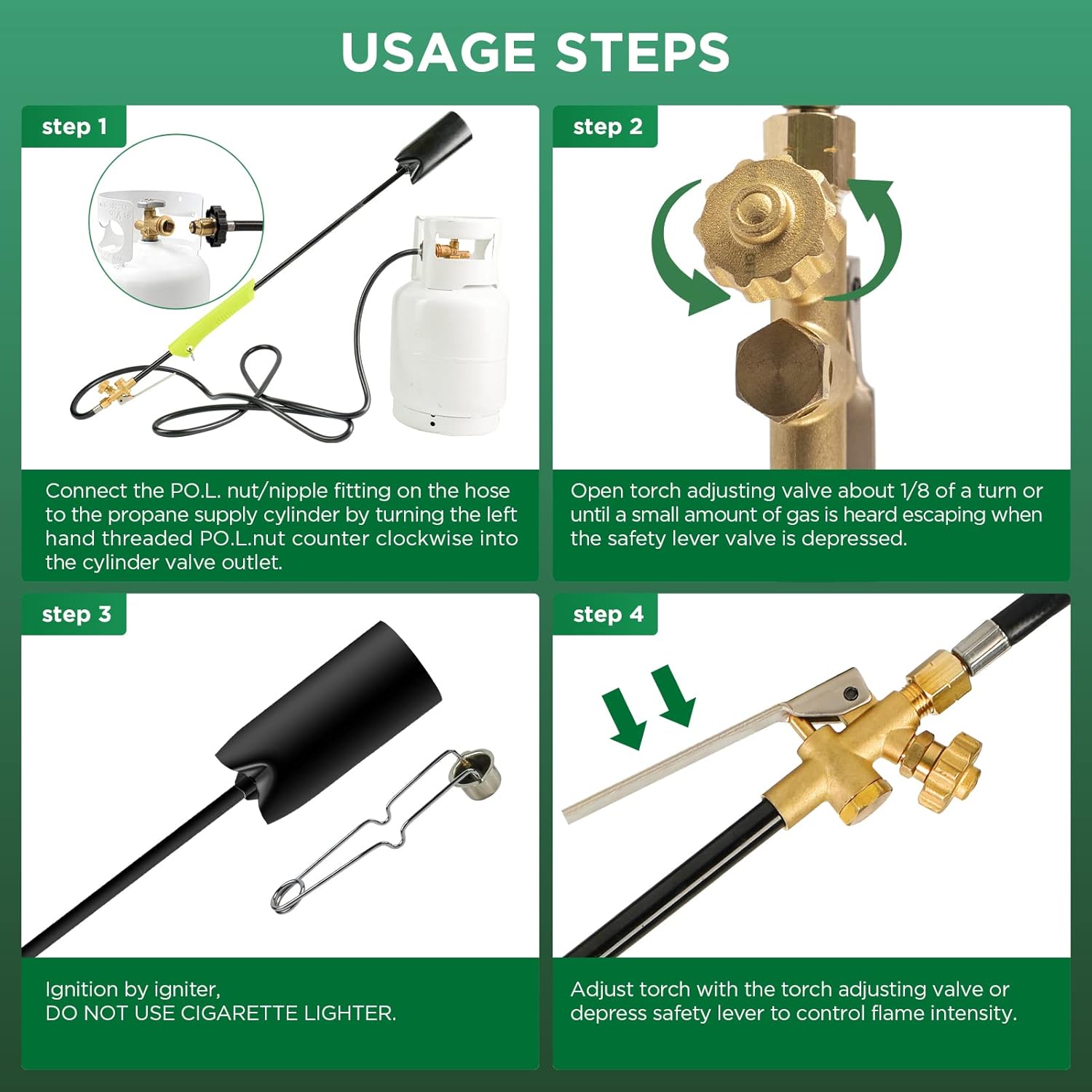 USAGE STEPS

step 1

Connect the PO.L. nut/nipple fitting on the hose to the propane supply cylinder by turning the left hand threaded PO.L.nut counter clockwise into the cylinder valve outlet.

step 2

Open torch adjusting valve about 1/8 of a turn or until a small amount of gas is heard escaping when the safety lever valve is depressed.

step 3

Ignition by igniter,
DO NOT USE CIGARETTE LIGHTER.

step 4

Adjust torch with the torch adjusting valve or depress safety lever to control flame intensity.