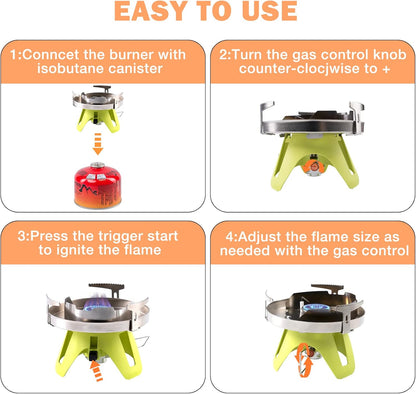 EASY TO USE

1:Conncet the burner with isobutane canister

2:Turn the gas control knob counter-clocjwise to +

3:Press the trigger start to ignite the flame

4:Adjust the flame size as needed with the gas control