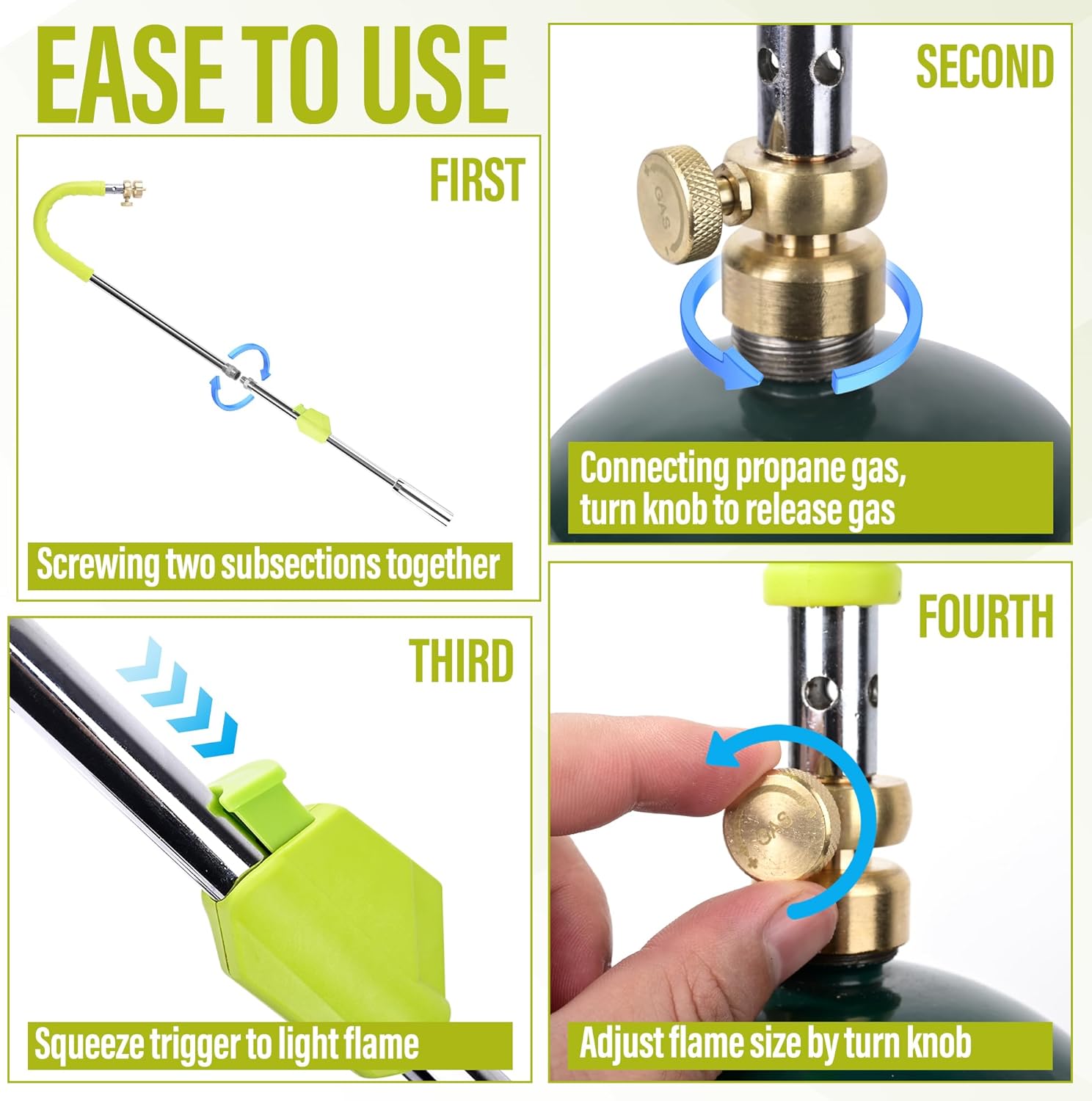 EASE TO USE

FIRST

Screwing two subsections together

SECOND

GAS

Connecting propane gas, turn knob to release gas

THIRD

Squeeze trigger to light flame

FOURTH

GAS

Adjust flame size by turn knob