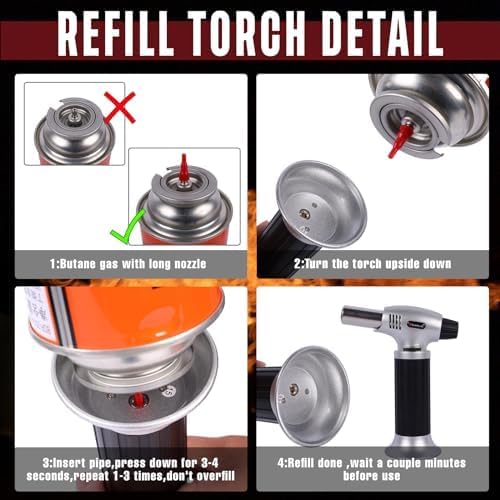 REFILL TORCH DETAIL

1:Butane gas with long nozzle

2:Turn the torch upside down

3:Insert pipe,press down for 3-4 seconds,repeat 1-3 times,don't overfill

4:Refill done ,wait a couple minutes before use