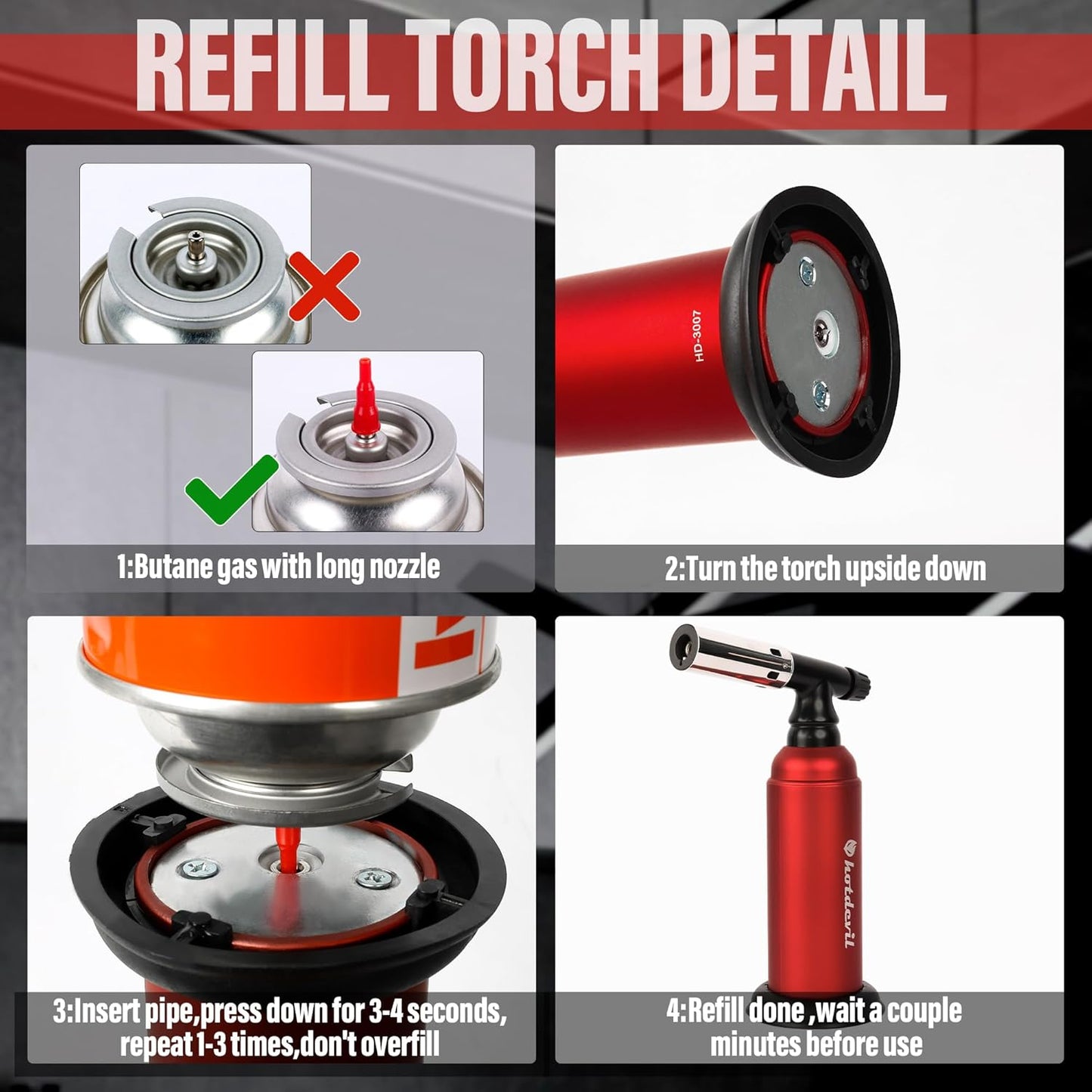 REFILL TORCH DETAIL

1:Butane gas with long nozzle

HD-3007

2:Turn the torch upside down

3:Insert pipe,press down for 3-4 seconds, repeat 1-3 times,don't overfill

hotdevil

4:Refill done ,wait a couple minutes before use