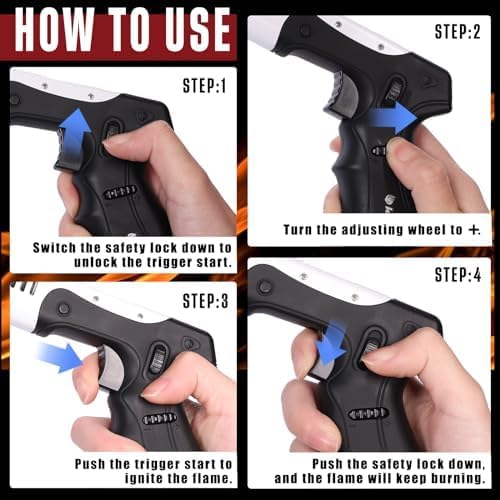 HOW TO USE

STEP:1

Switch the safety lock down to unlock the trigger start.

STEP:2

Turn the adjusting wheel to +.

STEP:3

Push the trigger start to ignite the flame.

STEP:4

Push the safety lock down, and the flame will keep burning.