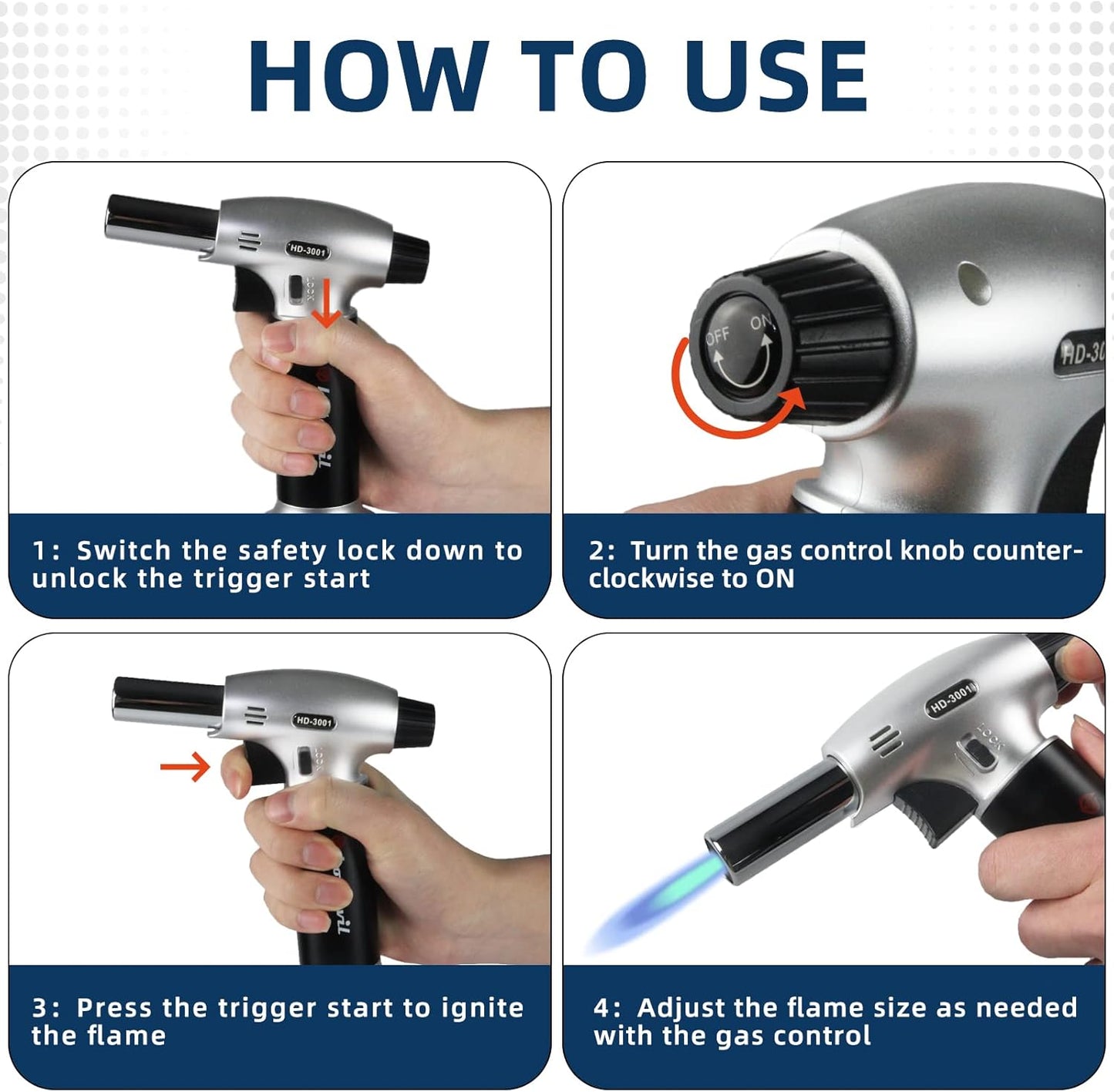 HOW TO USE

HD-3001

LOCK

1: Switch the safety lock down to unlock the trigger start

OFF ON

HD-30

2: Turn the gas control knob counter-clockwise to ON

HD-3001

LOCK

3: Press the trigger start to ignite the flame

HD-3001

LOCK

4: Adjust the flame size as needed with the gas control